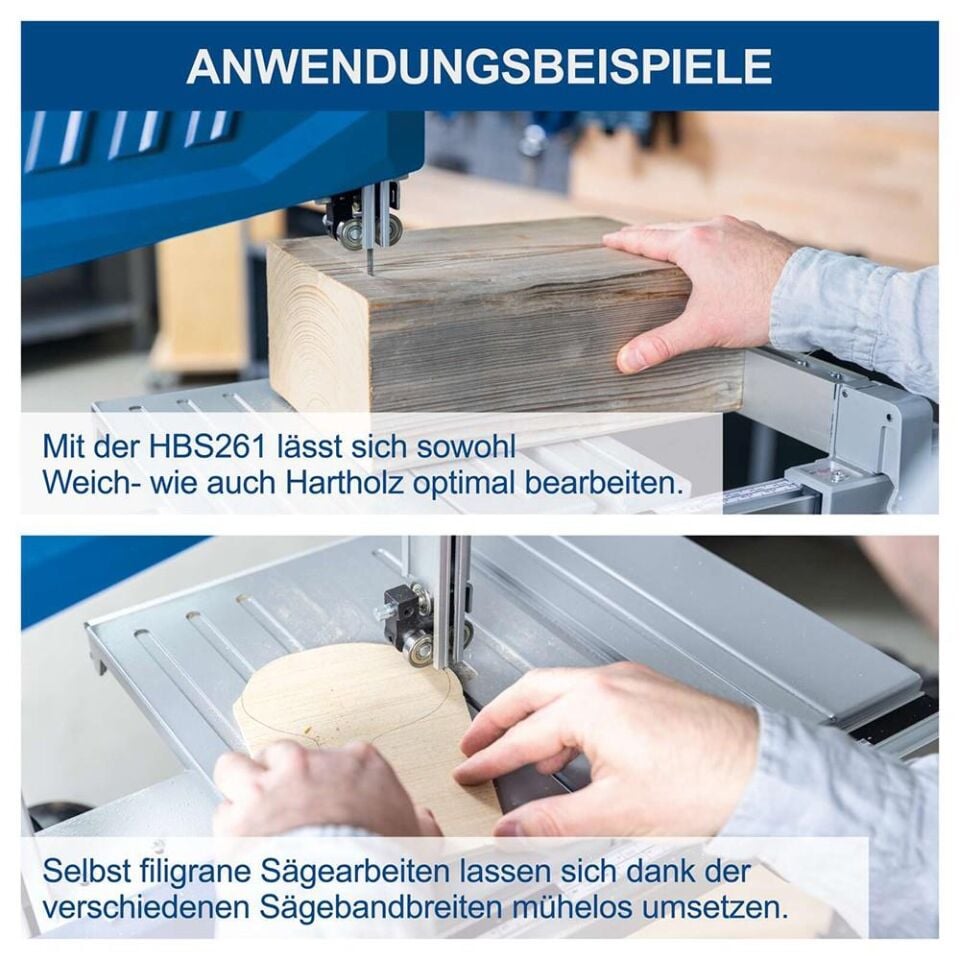 ANWENDUNGSBEISPIELE

Mit der HBS261 lässt sich sowohl Weich- wie auch Hartholz optimal bearbeiten.

Selbst filigrane Sägearbeiten lassen sich dank der verschiedenen Sägebandbreiten mühelos umsetzen.